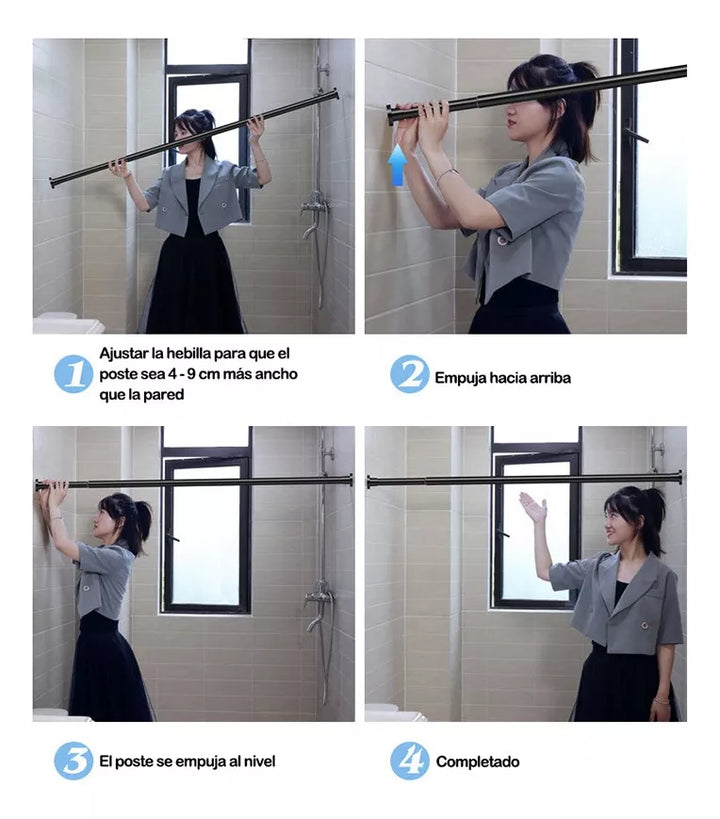 1 Ajustar la hebilla para que el poste sea 4 - 9 cm más ancho que la pared

2 Empuja hacia arriba

3 El poste se empuja al nivel

4 Completado